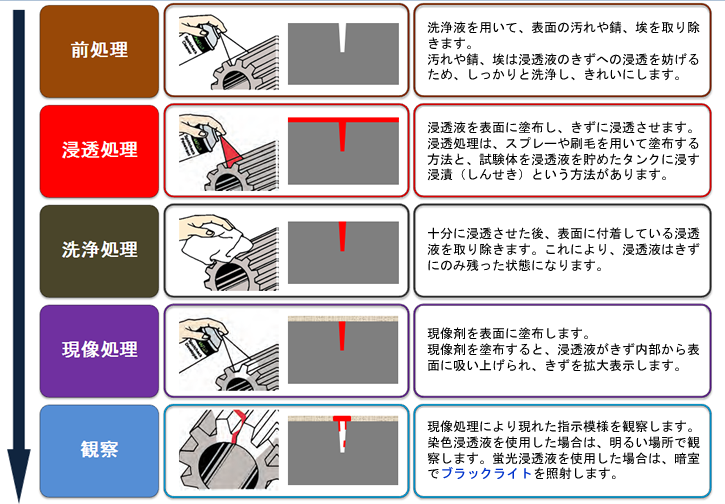 前処理

洗浄液を用いて、表面の汚れや錆、埃を取り除きます。
汚れや錆、埃は浸透液のきずへの浸透を妨げるため、しっかりと洗浄し、きれいにします。

浸透処理

浸透液を表面に塗布し、きずに浸透させます。
浸透処理は、スプレーや刷毛を用いて塗布する方法と、試験体を浸透液を貯めたタンクに浸す浸漬（しんせき）という方法があります。

洗浄処理

十分に浸透させた後、表面に付着している浸透液を取り除きます。これにより、浸透液はきずにのみ残った状態になります。

現像処理

現像剤を表面に塗布します。
現像剤を塗布すると、浸透液がきず内部から表面に吸い上げられ、きずを拡大表示します。

観察

現像処理により現れた指示模様を観察します。
染色浸透液を使用した場合は、明るい場所で観察します。蛍光浸透液を使用した場合は、暗室でブラックライトを照射します。